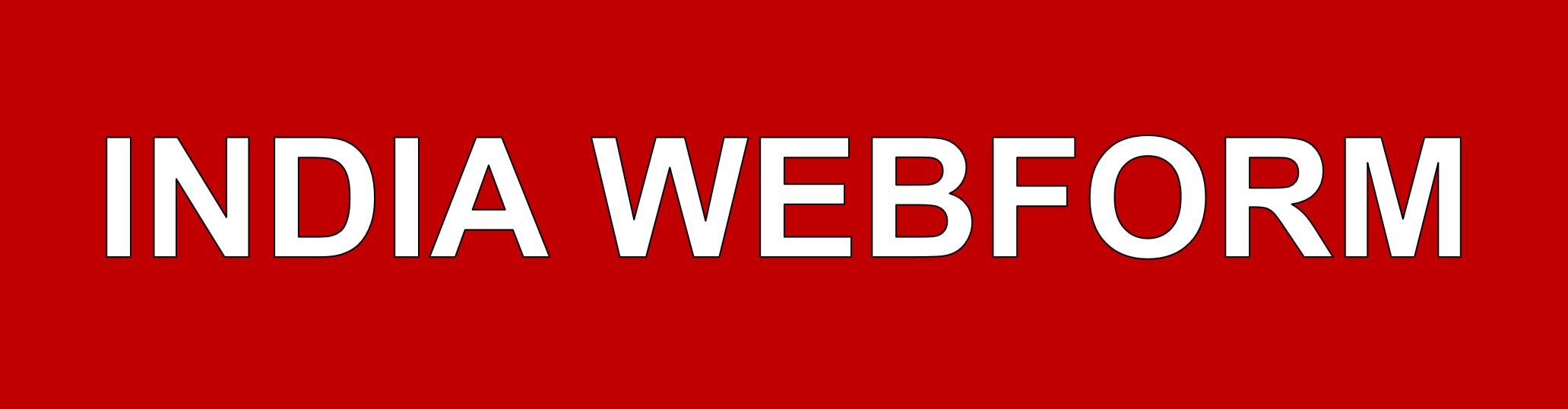 INDIA WEBFORM